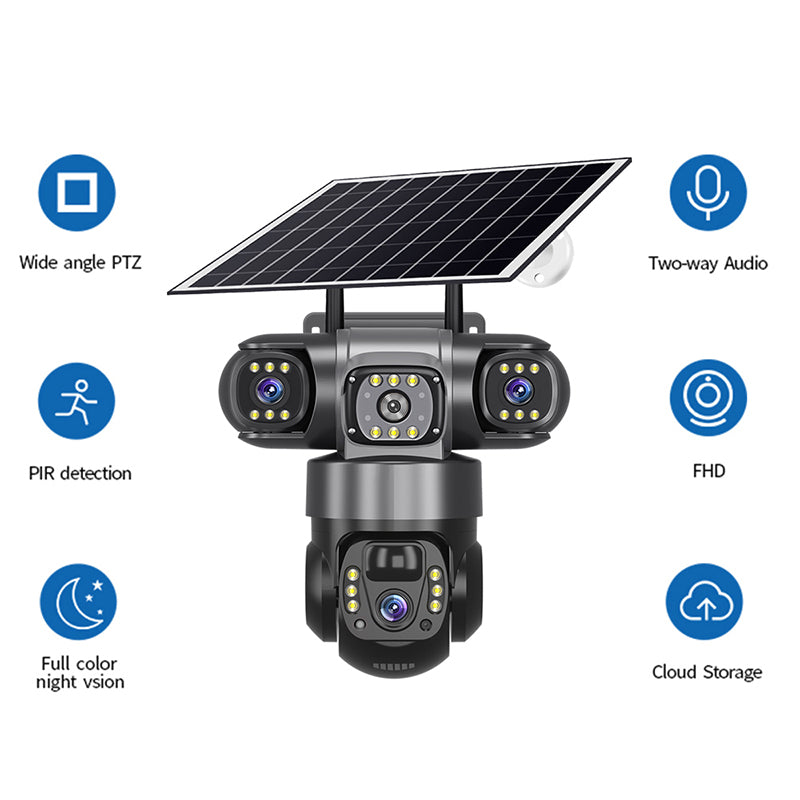 Wide angle PTZ

PIR detection

Full color night vsion

Two-way Audio

FHD

Cloud Storage